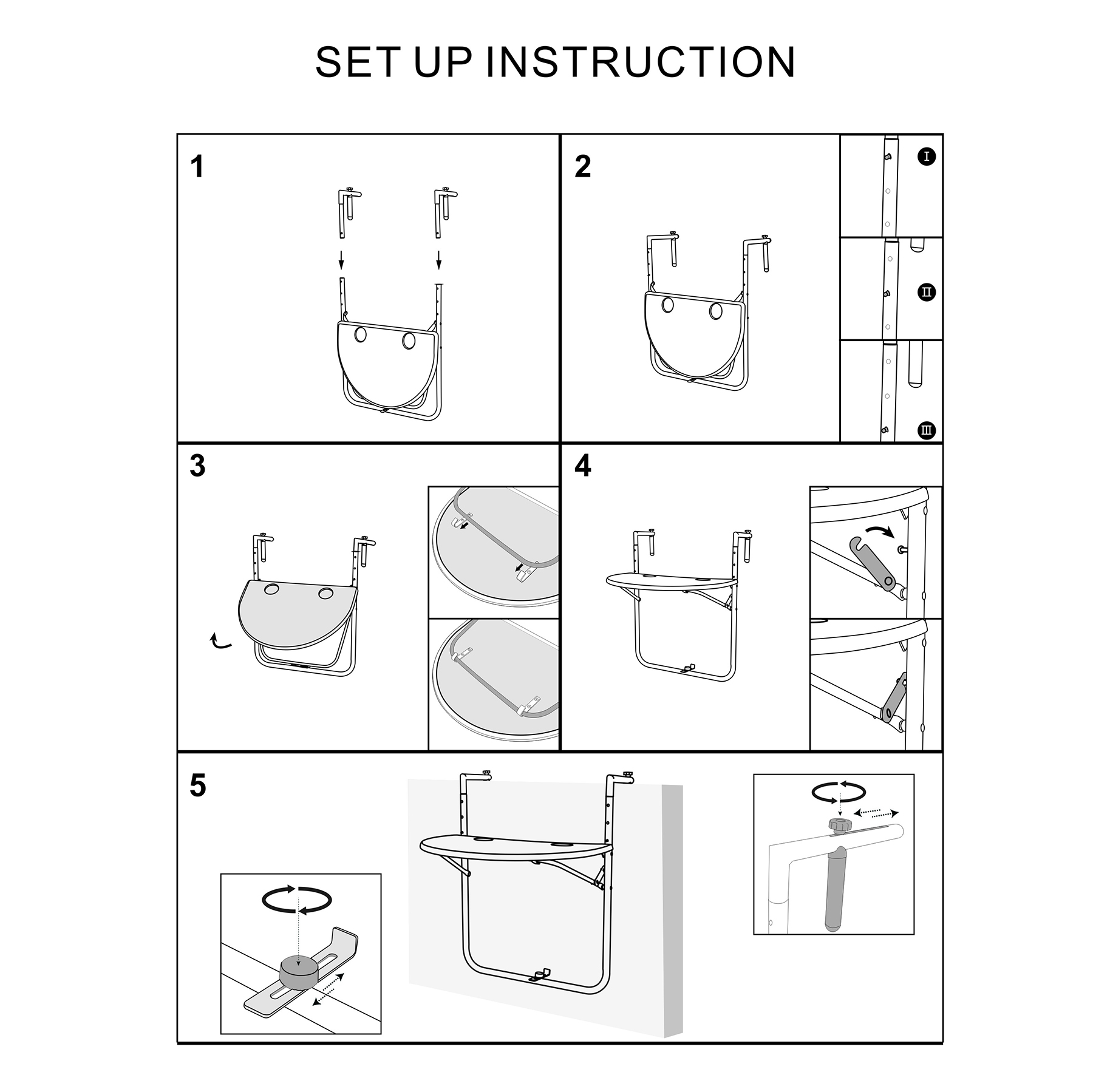 SET UP INSTRUCTION

1

2

I

II

III

3

4

5