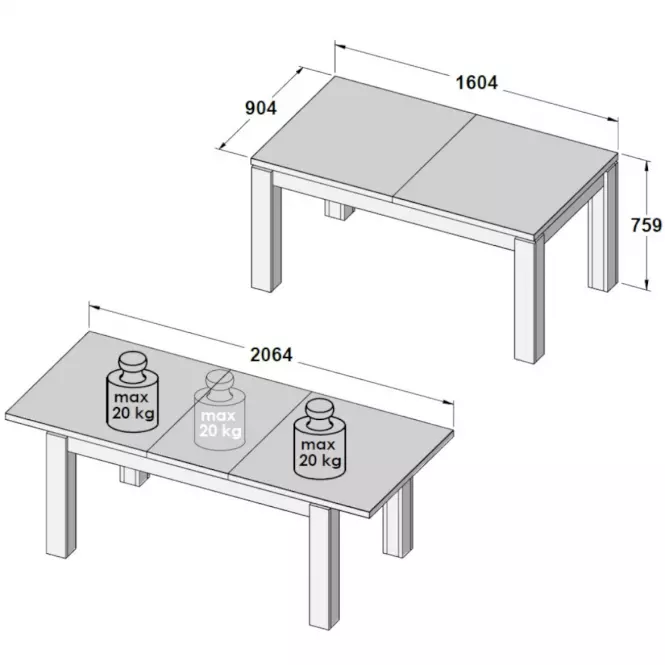 1604
904
759
2064
max
20 kg
max
20 kg
max
20 kg